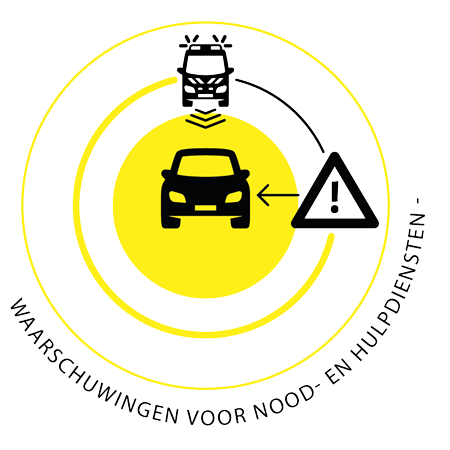 WAARSCHUWINGEN VOOR NOOD- EN HULPDIENSTEN -